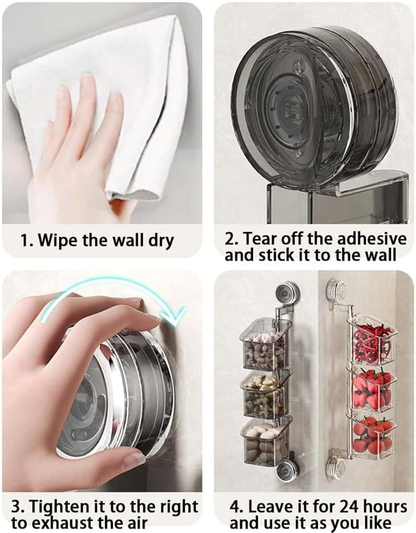 1. Wipe the wall dry

2. Tear off the adhesive and stick it to the wall

3. Tighten it to the right to exhaust the air

4. Leave it for 24 hours and use it as you like