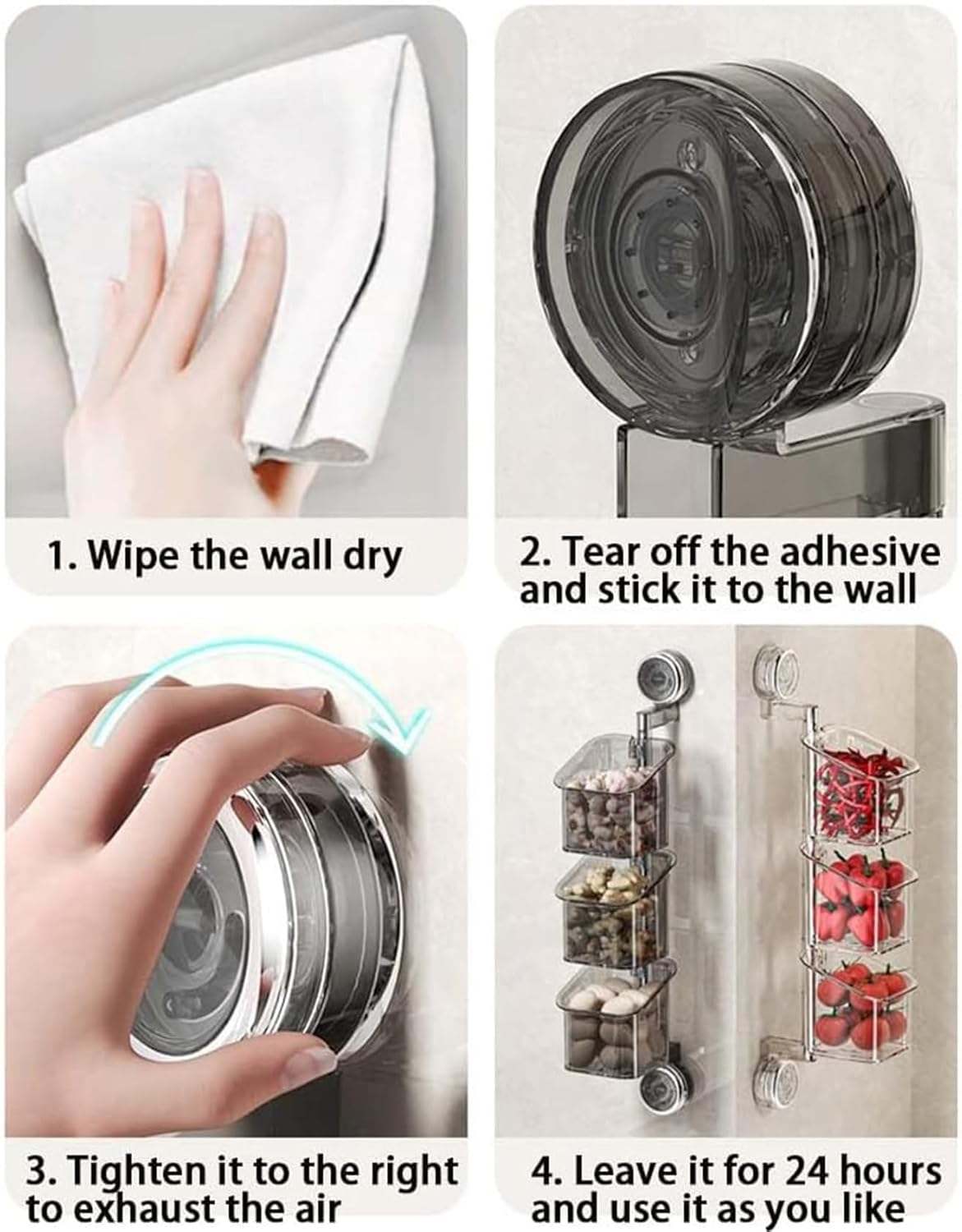 1. Wipe the wall dry

2. Tear off the adhesive and stick it to the wall

3. Tighten it to the right to exhaust the air

4. Leave it for 24 hours and use it as you like